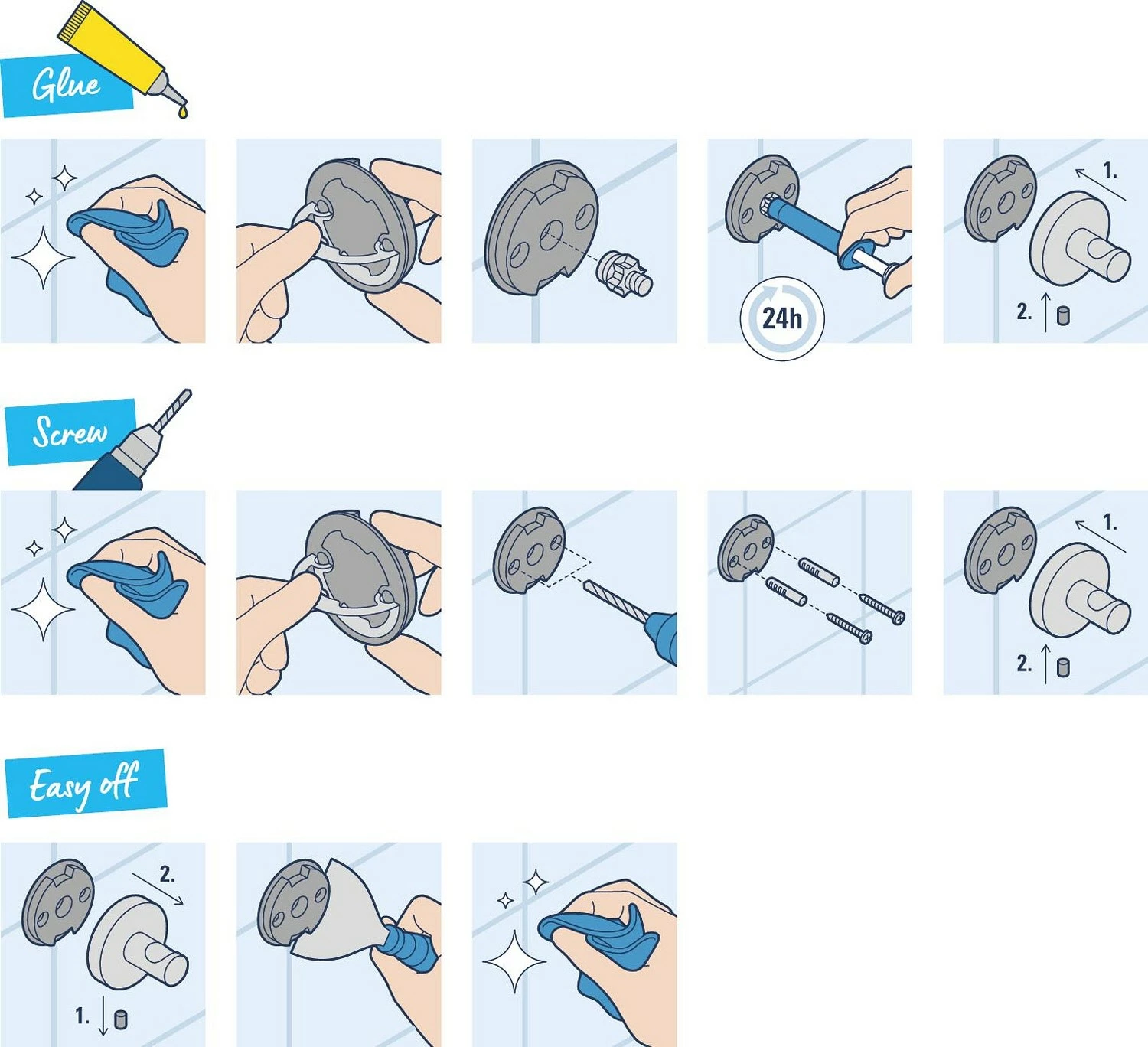 Glue

24h

1.

2.

Screw

1.

2.

Easy off

2.

1.