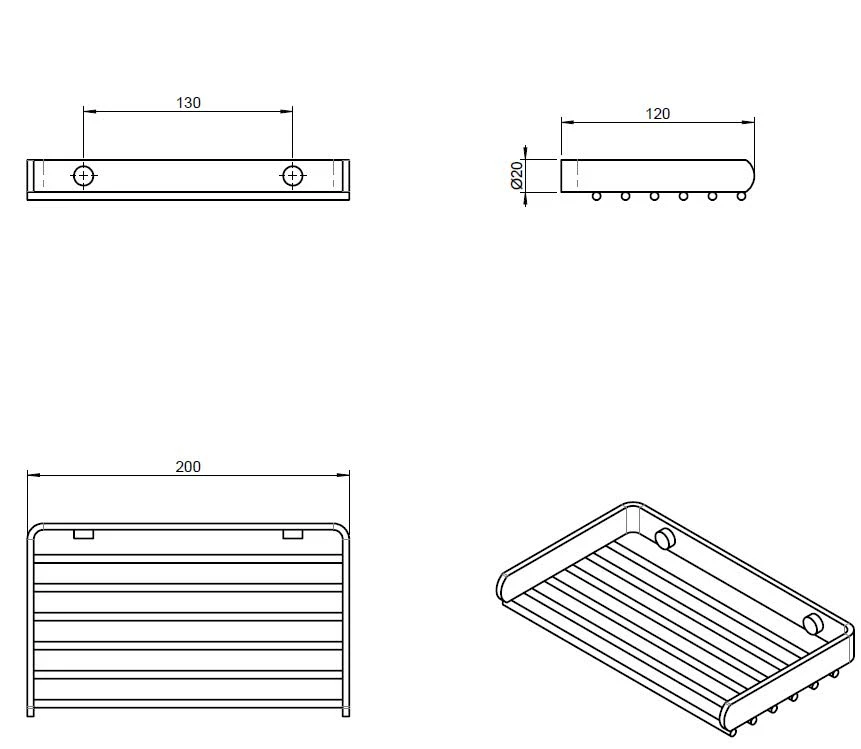 130

120

Ø20

200