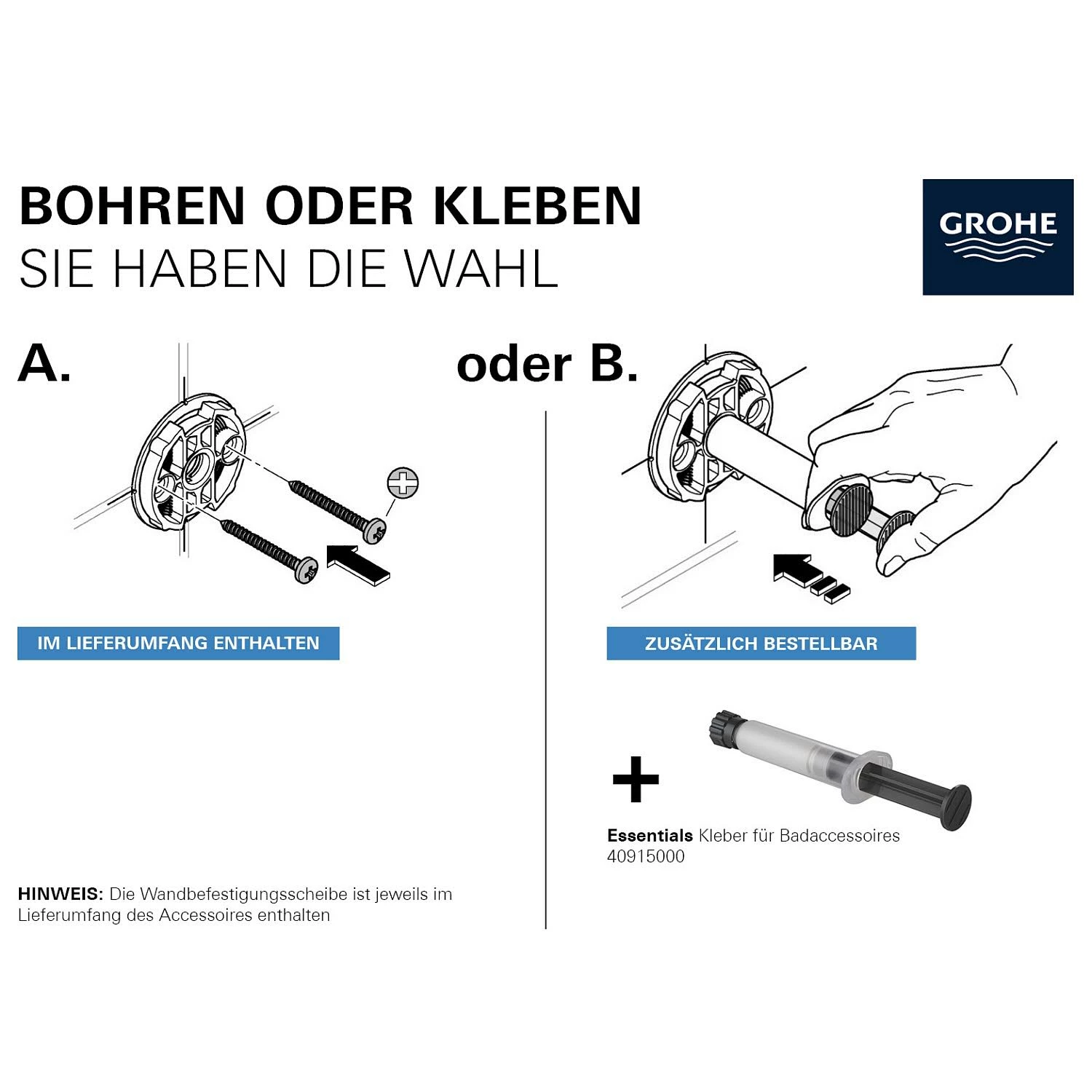 BOHREN ODER KLEBEN
SIE HABEN DIE WAHL

GROHE

A.

IM LIEFERUMFANG ENTHALTEN

HINWEIS: Die Wandbefestigungsscheibe ist jeweils im Lieferumfang des Accessoires enthalten

oder B.

ZUSÄTZLICH BESTELLBAR

+

Essentials Kleber für Badaccessoires
40915000