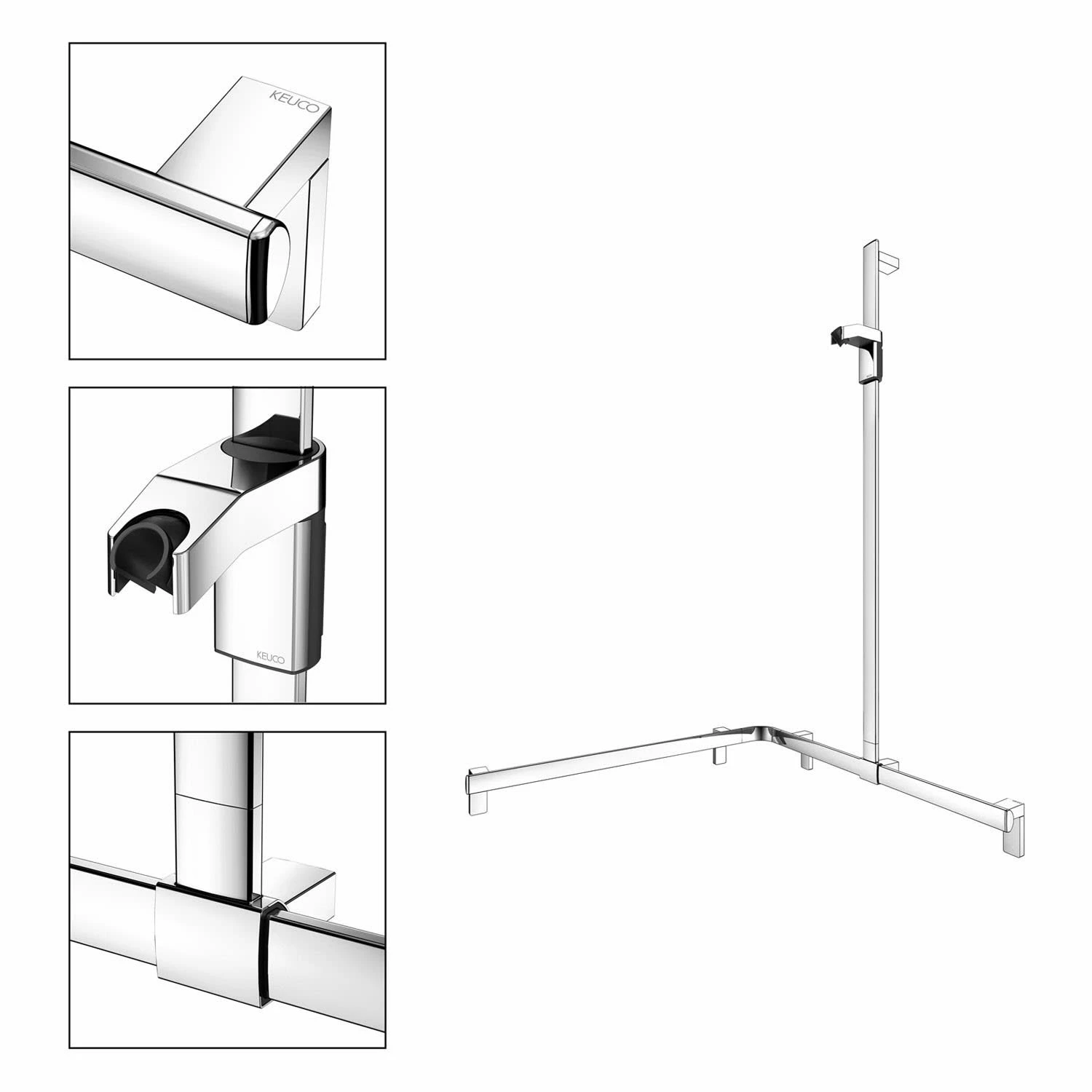 KEUCO

KEUCO