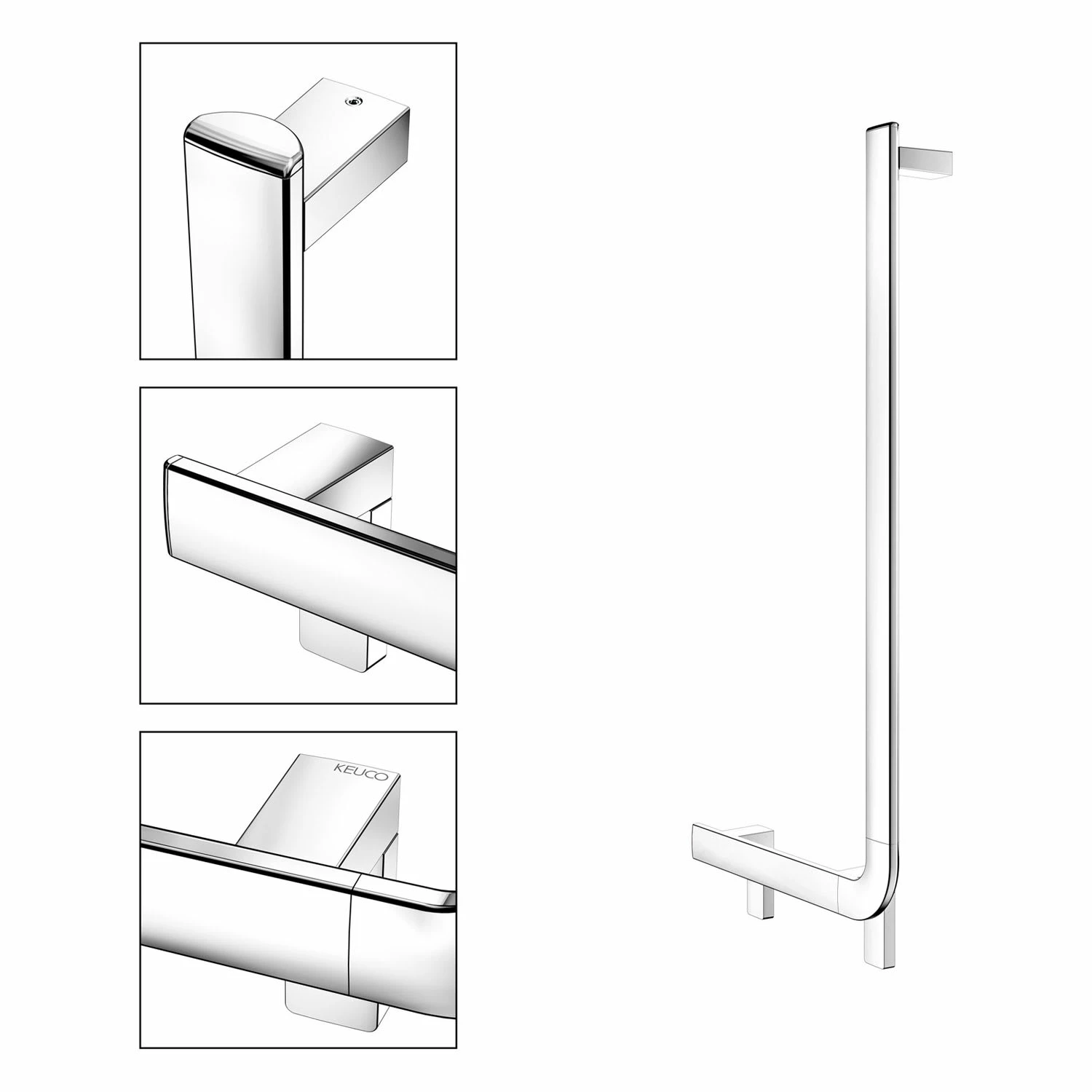 KEUCO