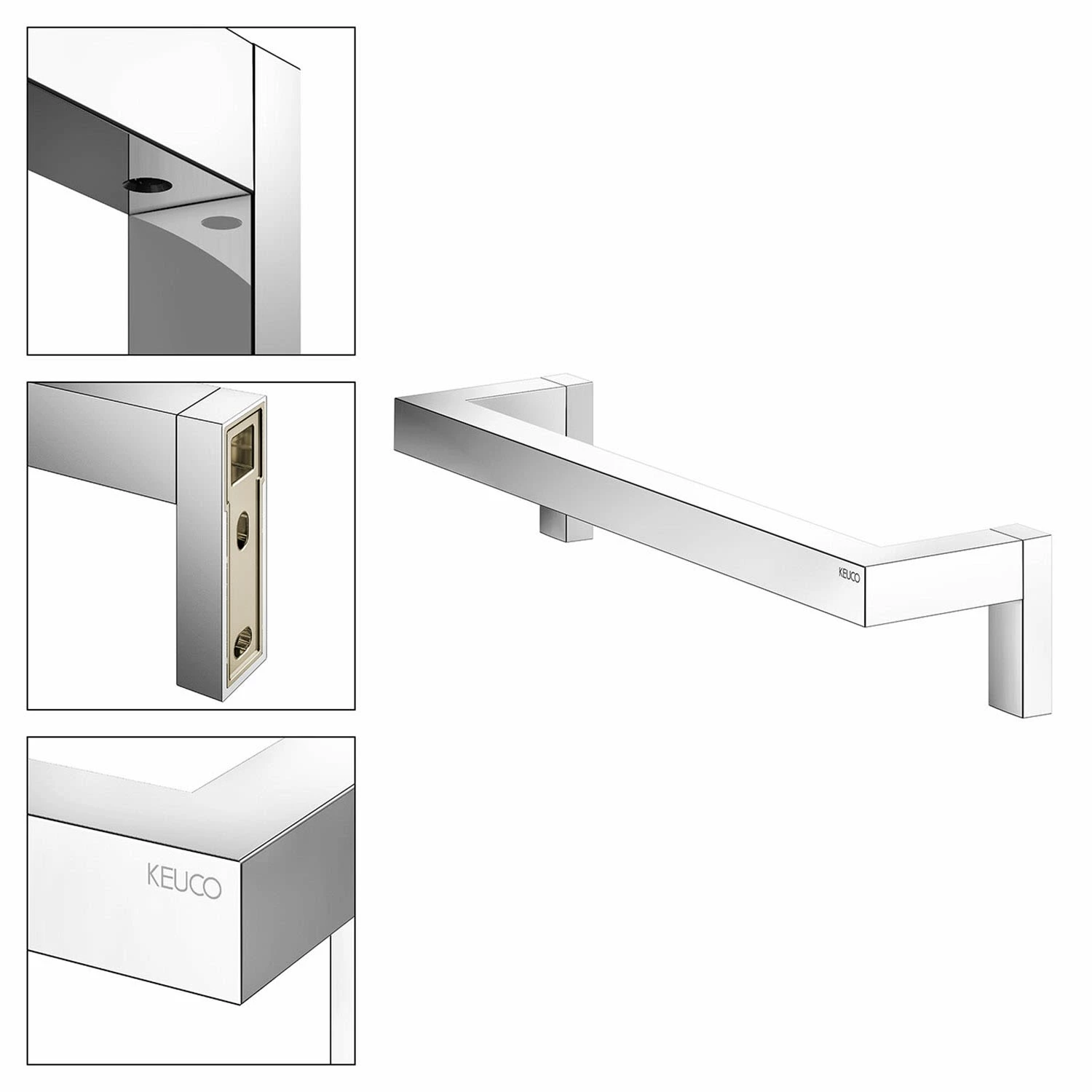 KEUCO

KEUCO